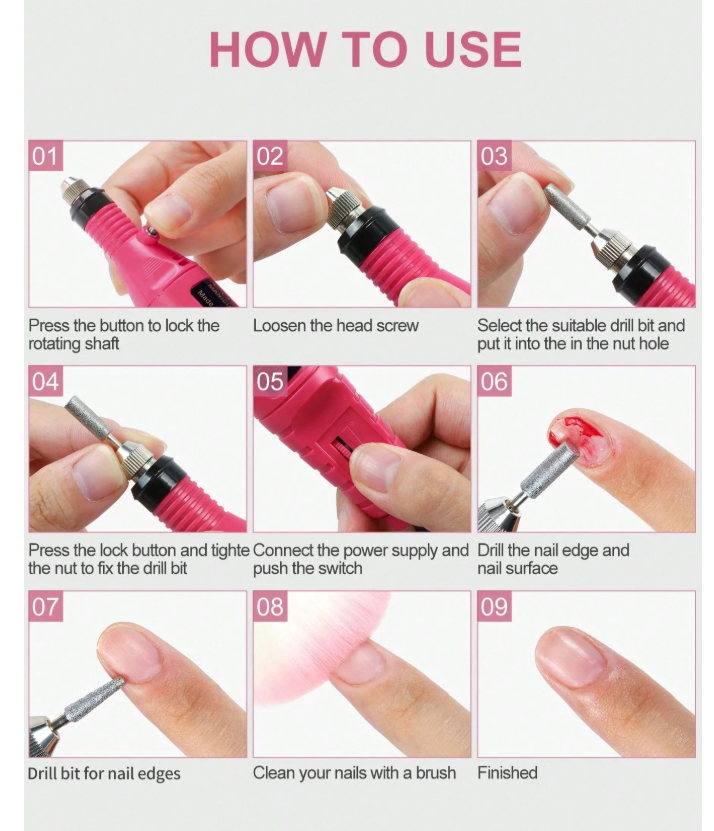 HOW TO USE

01

Press the button to lock the rotating shaft

02

Loosen the head screw

03

Select the suitable drill bit and put it into the in the nut hole

04

Press the lock button and tighte the nut to fix the drill bit

05

Connect the power supply and push the switch

06

Drill the nail edge and nail surface

07

Drill bit for nail edges

08

Clean your nails with a brush

09

Finished